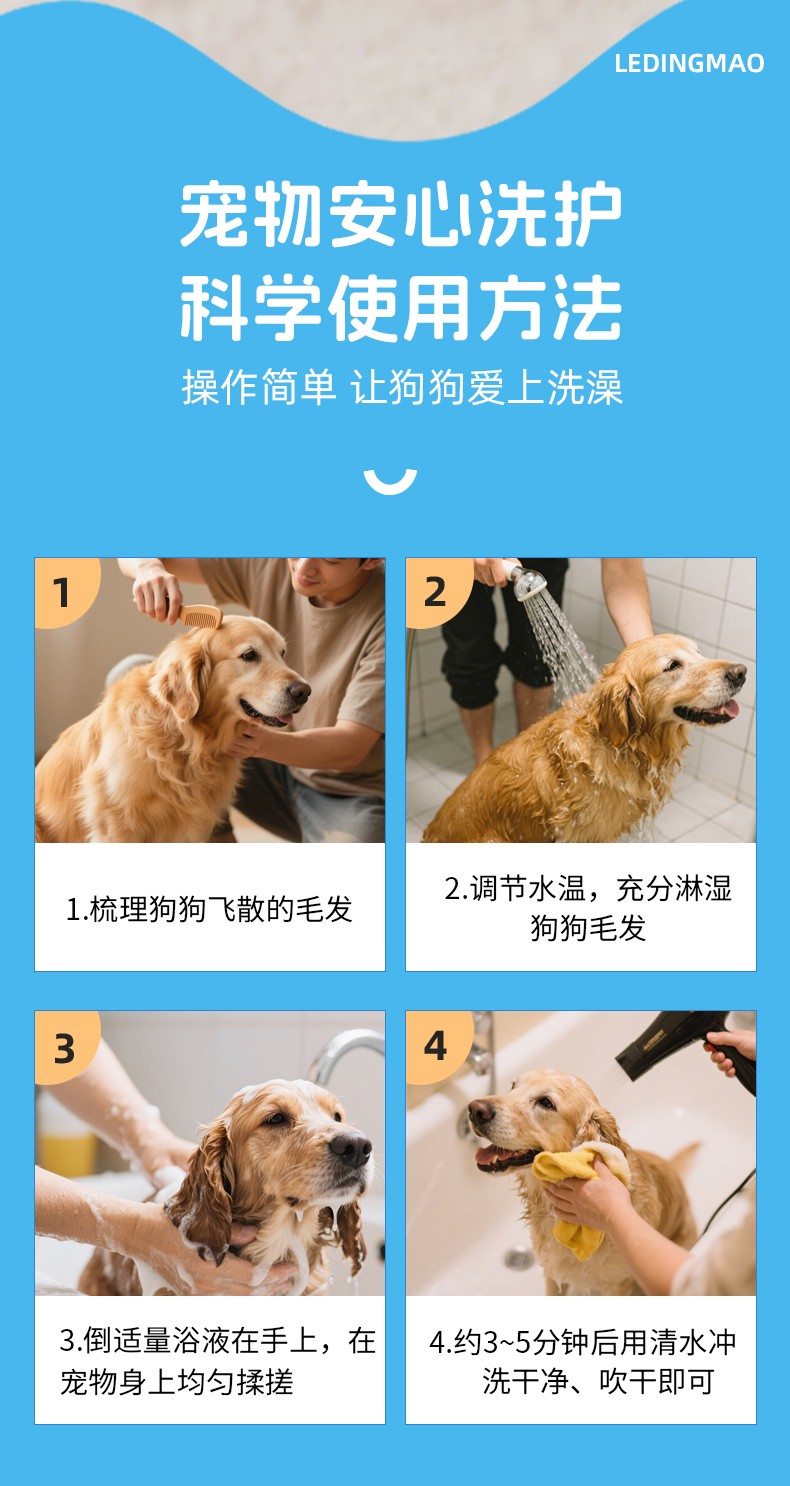 LEDINGMAO

宠物安心洗护
科学使用方法

操作简单 让狗狗爱上洗澡

1

1.梳理狗狗飞散的毛发

2

2.调节水温，充分淋湿狗狗毛发

3

3.倒适量浴液在手上，在宠物身上均匀揉搓

4

4.约3~5分钟后用清水冲洗干净、吹干即可