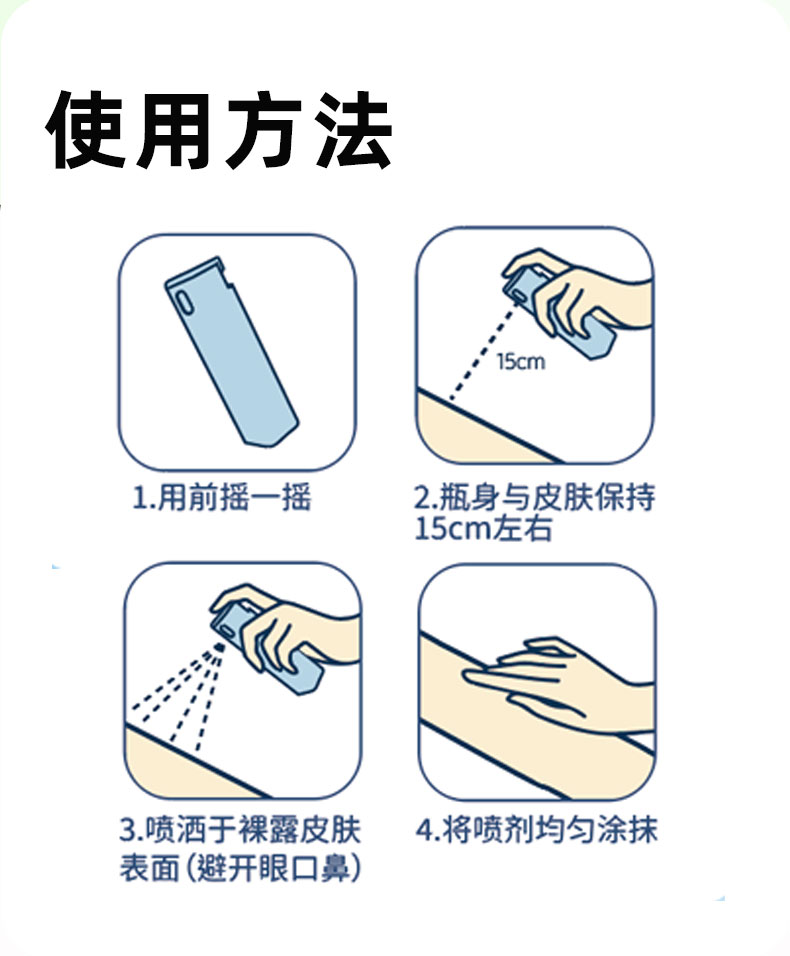 使用方法

1.用前摇一摇

15cm

2.瓶身与皮肤保持15cm左右

3.喷洒于裸露皮肤表面(避开眼口鼻)

4.将喷剂均匀涂抹