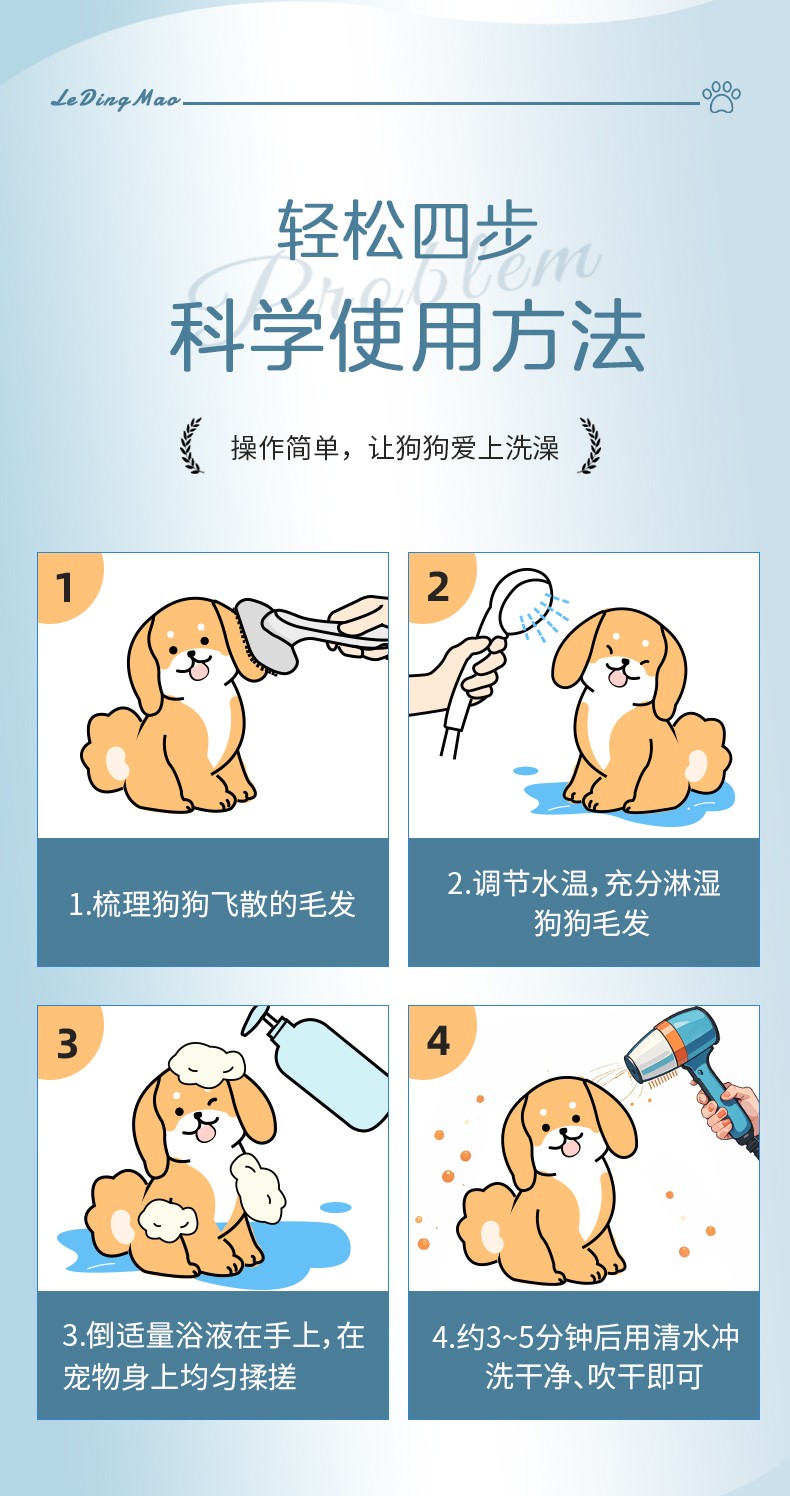 LeDingMao

轻松四步

Problem

科学使用方法

操作简单，让狗狗爱上洗澡

1

1.梳理狗狗飞散的毛发

2

2.调节水温，充分淋湿狗狗毛发

3

3.倒适量浴液在手上，在宠物身上均匀揉搓

4

4.约3~5分钟后用清水冲洗干净、吹干即可