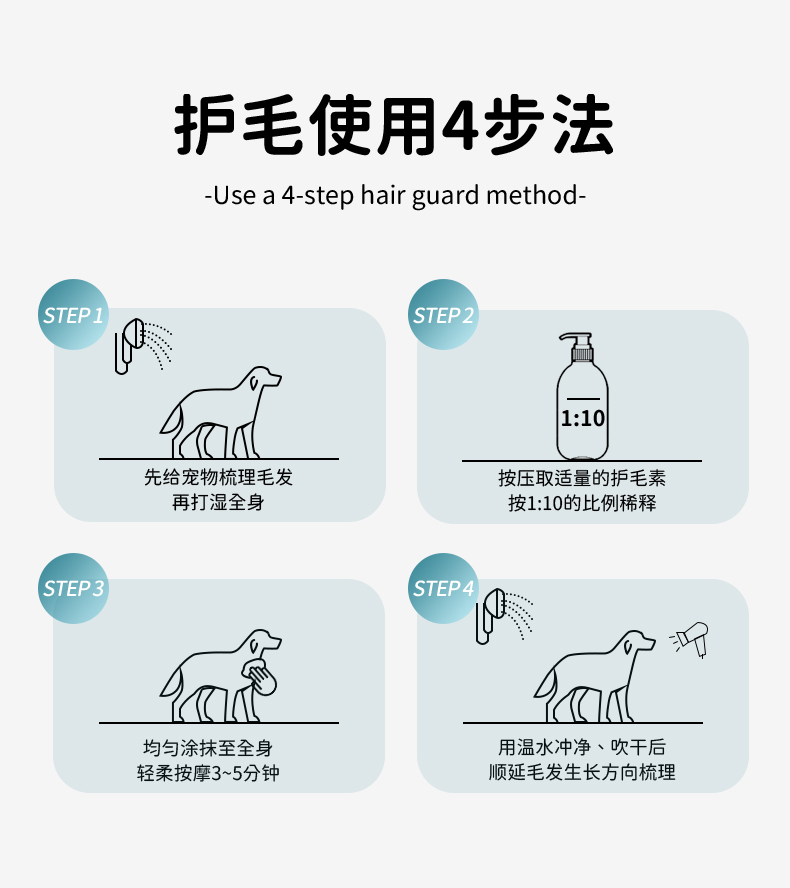 护毛使用4步法

-Use a 4-step hair guard method-

STEP 1

先给宠物梳理毛发
再打湿全身

STEP 2

1:10

按压取适量的护毛素
按1:10的比例稀释

STEP 3

均匀涂抹至全身
轻柔按摩3~5分钟

STEP 4

用温水冲净、吹干后
顺延毛发生长方向梳理