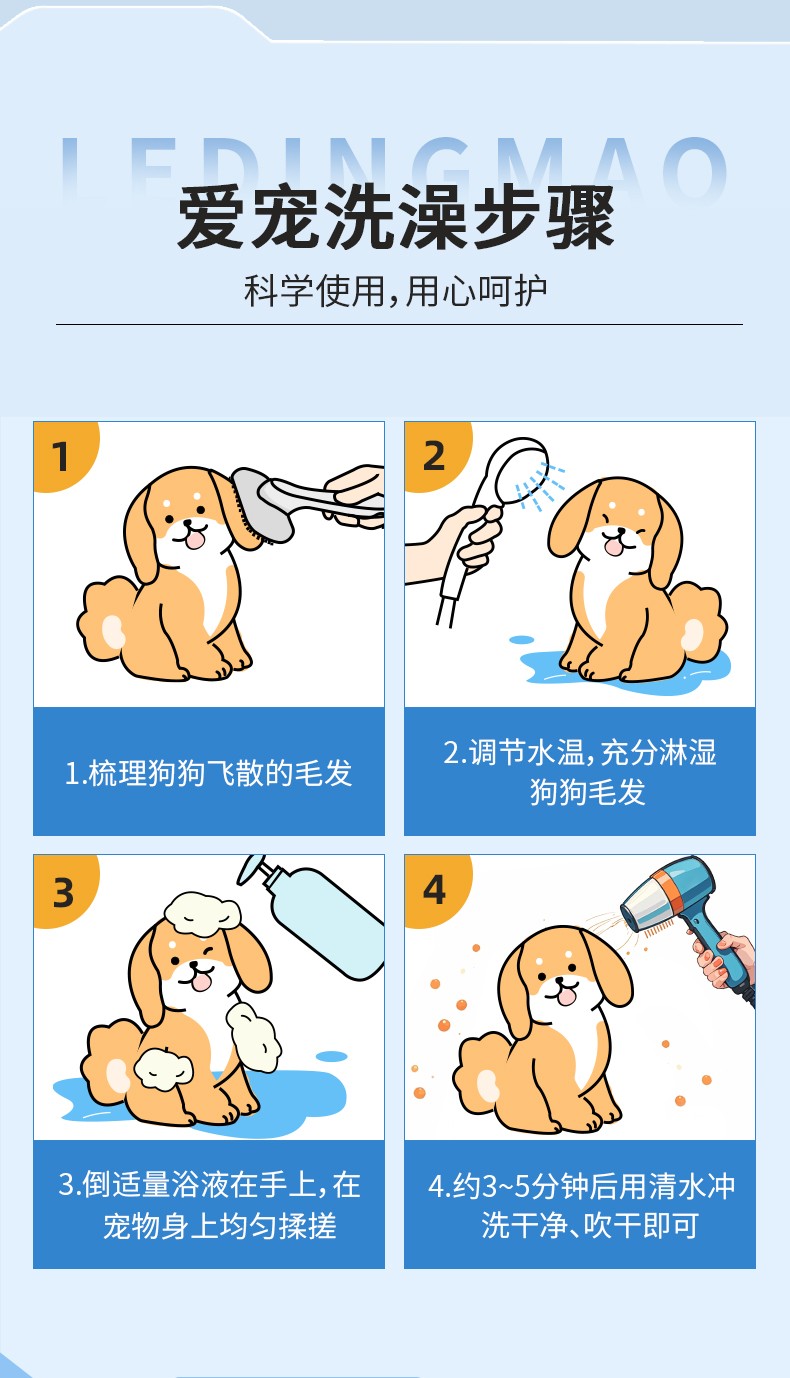 LEDINGMAO

爱宠洗澡步骤

科学使用,用心呵护

1

1.梳理狗狗飞散的毛发

2

2.调节水温,充分淋湿狗狗毛发

3

3.倒适量浴液在手上,在宠物身上均匀揉搓

4

4.约3~5分钟后用清水冲洗干净、吹干即可