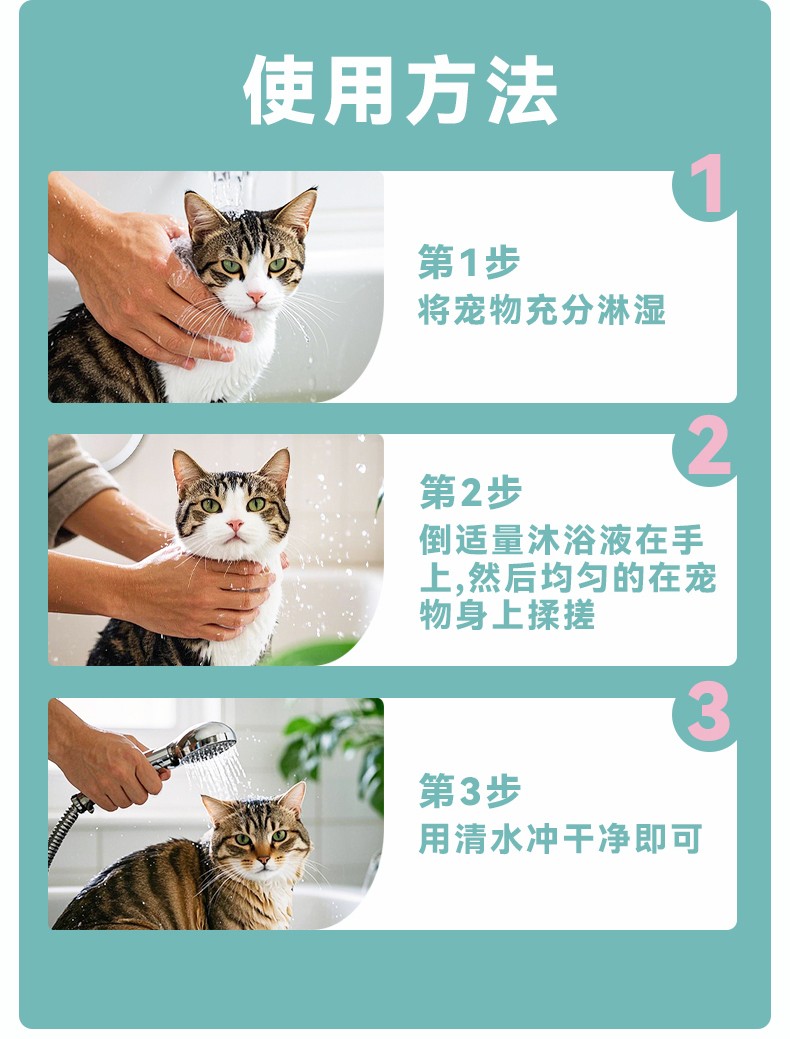 使用方法

1

第1步
将宠物充分淋湿

2

第2步
倒适量沐浴液在手上,然后均匀的在宠物身上揉搓

3

第3步
用清水冲干净即可